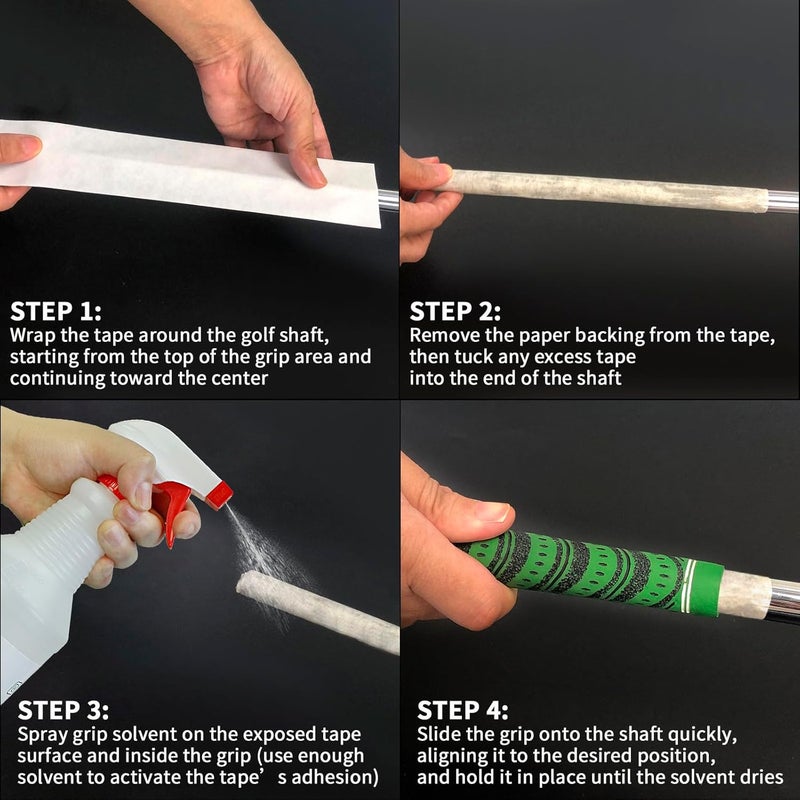 STEP 1:
Wrap the tape around the golf shaft, starting from the top of the grip area and continuing toward the center

STEP 2:
Remove the paper backing from the tape, then tuck any excess tape into the end of the shaft

STEP 3:
Spray grip solvent on the exposed tape surface and inside the grip (use enough solvent to activate the tape’s adhesion)

STEP 4:
Slide the grip onto the shaft quickly, aligning it to the desired position, and hold it in place until the solvent dries